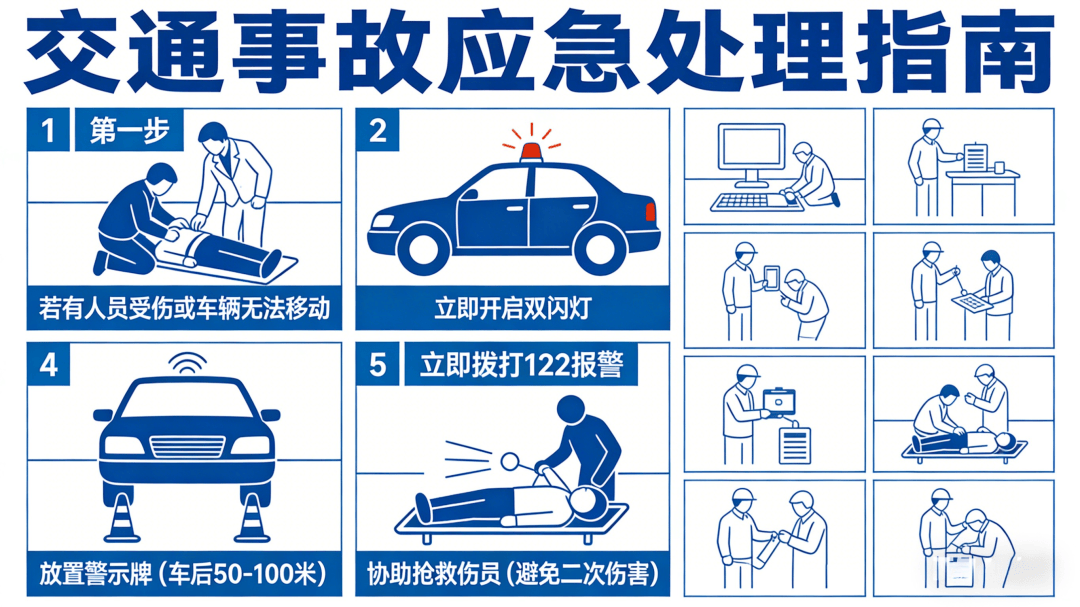 交通事故应急处理指南

1 第一步

若有人员受伤或车辆无法移动

2

立即开启双闪灯

4

放置警示牌（车后50-100米）

5 立即拨打122报警

协助抢救伤员（避免二次伤害）