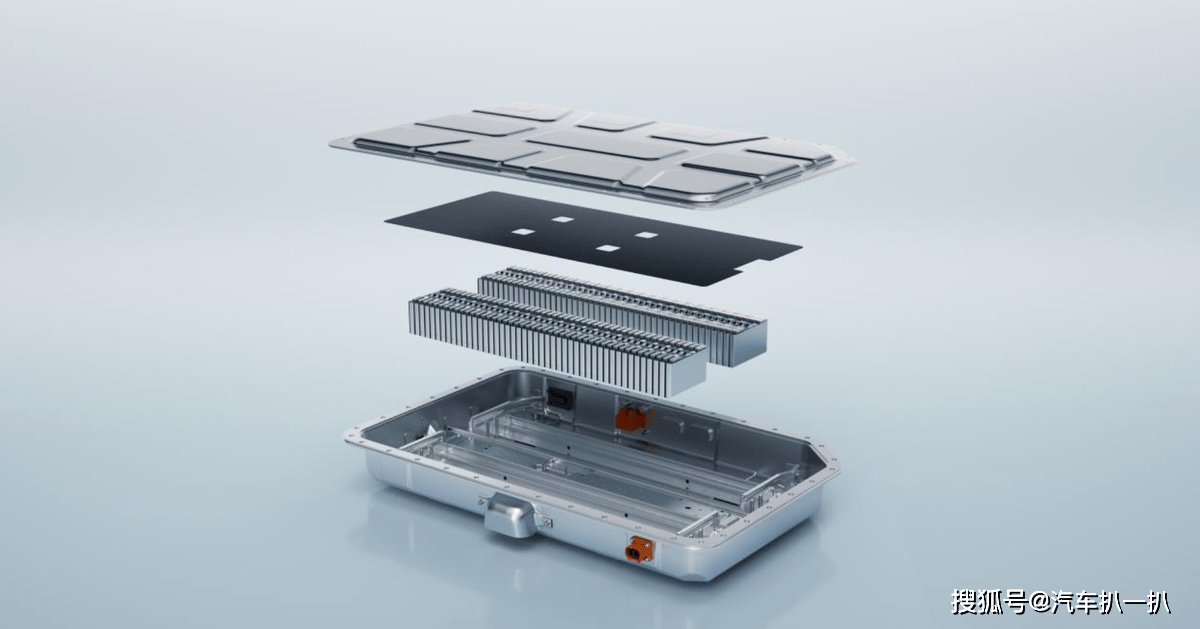 搜狐号@汽车扒一扒