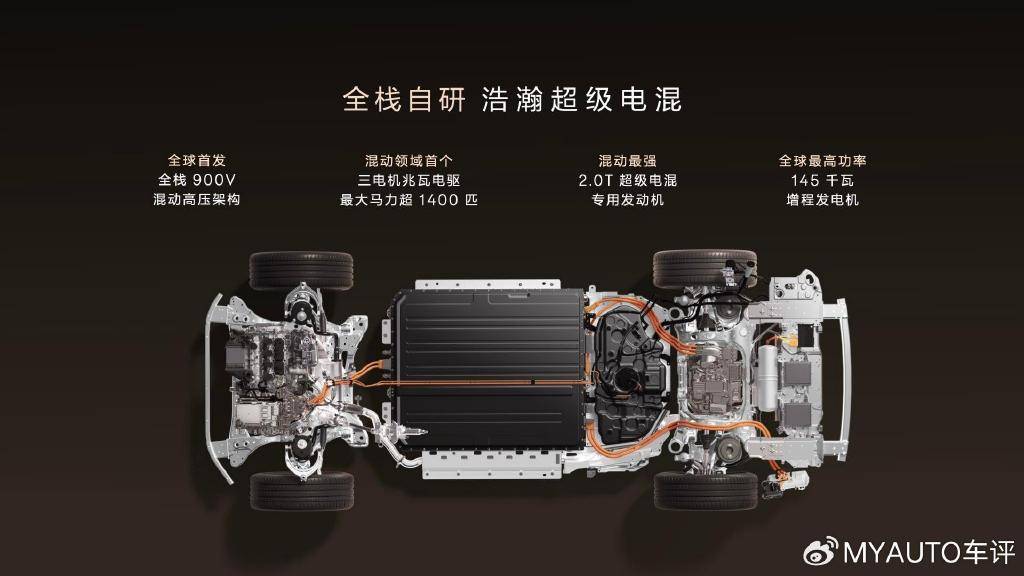 全栈自研 浩瀚超级电混

全球首发
全栈 900V
混动高压架构

混动领域首个
三电机兆瓦电驱
最大马力超 1400 匹

混动最强
2.0T 超级电混
专用发动机

全球最高功率
145 千瓦
增程发电机

MYAUTO车评