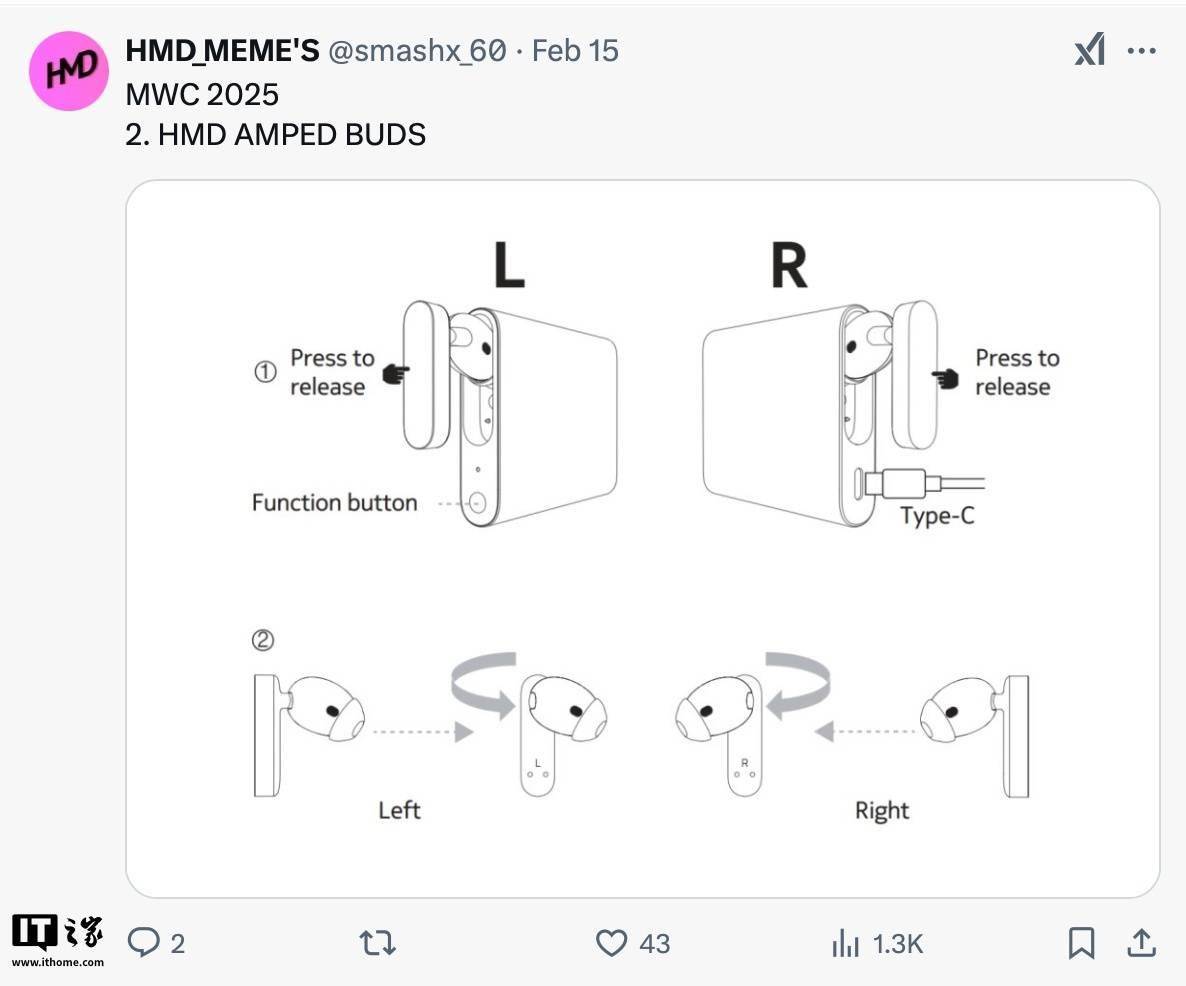 HMD
HMD_MEME'S @smashx_60 · Feb 15
MWC 2025
2. HMD AMPED BUDS

L
R
① Press to release
Press to release
Function button
Type-C
②
L
R
Left
Right

IT之家
www.ithome.com
2
43
1.3K