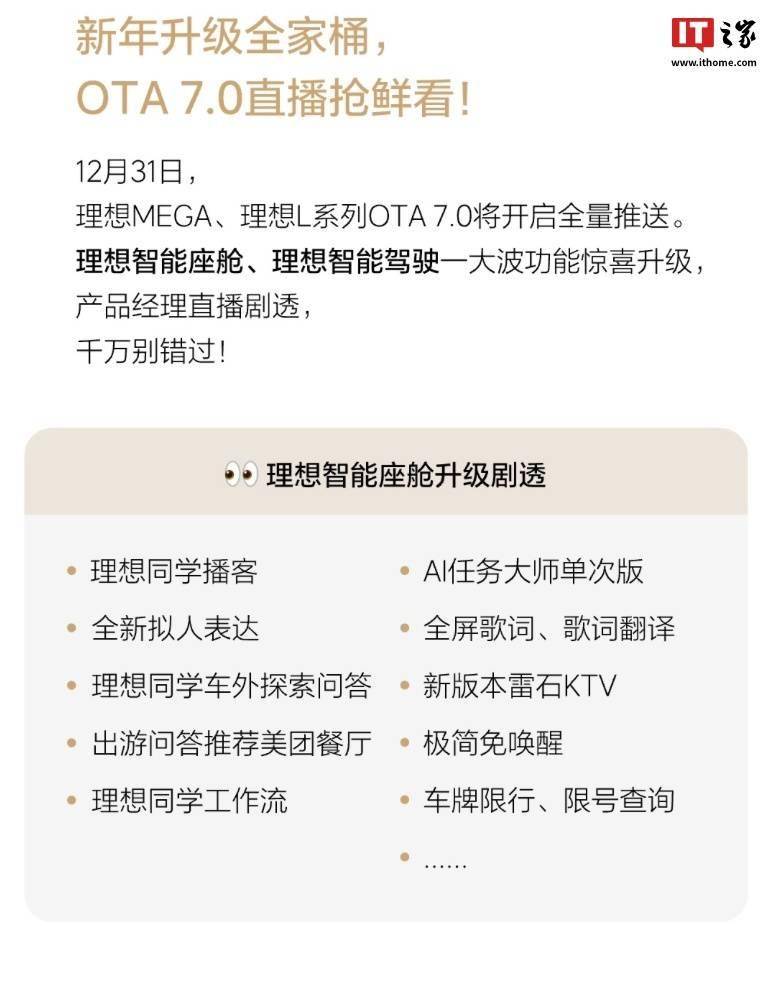 新年升级全家桶，
OTA 7.0直播抢鲜看！

12月31日，
理想MEGA、理想L系列OTA 7.0将开启全量推送。
理想智能座舱、理想智能驾驶一大波功能惊喜升级，
产品经理直播剧透，
千万别错过！

理想智能座舱升级剧透

• 理想同学播客
• 全新拟人表达
• 理想同学车外探索问答
• 出游问答推荐美团餐厅
• 理想同学工作流

• AI任务大师单次版
• 全屏歌词、歌词翻译
• 新版本雷石KTV
• 极简免唤醒
• 车牌限行、限号查询
• ......

IT之家
www.ithome.com